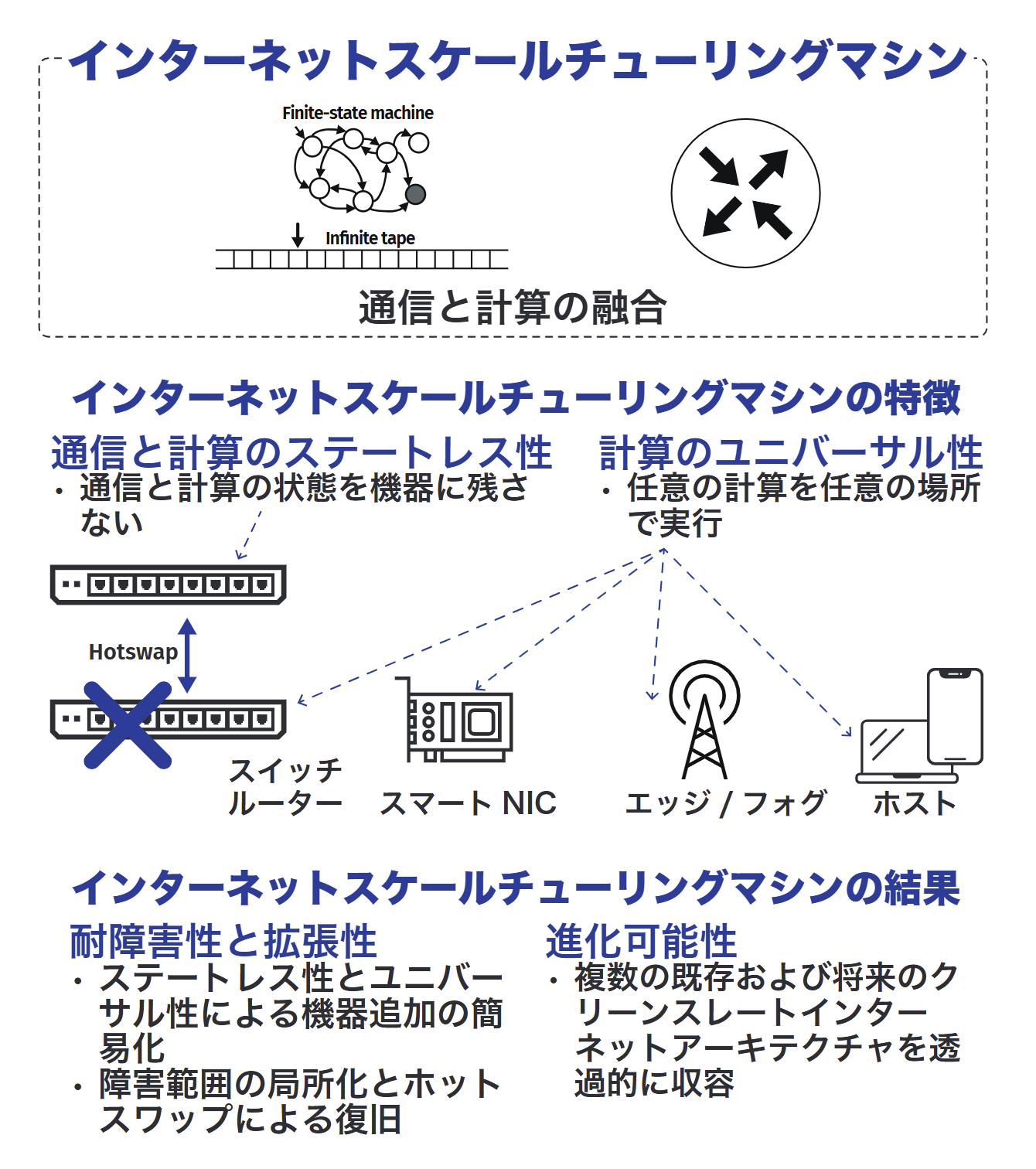 インターネットスケールチューリングマシン

Finite-state machine

Infinite tape

通信と計算の融合

インターネットスケールチューリングマシンの特徴

通信と計算のステートレス性
・通信と計算の状態を機器に残さない

計算のユニバーサル性
・任意の計算を任意の場所で実行

Hotswap

スイッチ
ルーター

スマート NIC

エッジ / フォグ

ホスト

インターネットスケールチューリングマシンの結果

耐障害性と拡張性
・ステートレス性とユニバーサル性による機器追加の簡易化
・障害範囲の局所化とホットスワップによる復旧

進化可能性
・複数の既存および将来のクリーンスレートインターネットアーキテクチャを透過的に収容